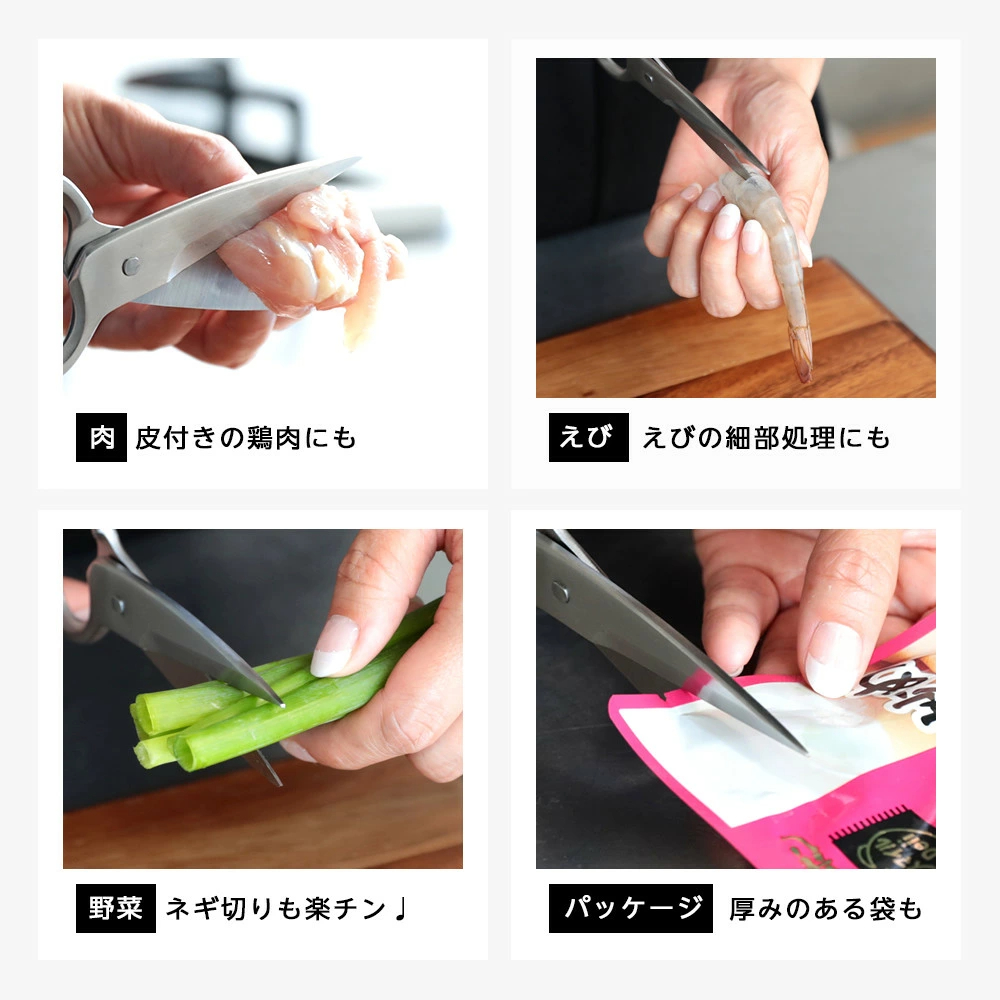 肉 皮付きの鶏肉にも

えび えびの細部処理にも

野菜 ネギ切りも楽チン♩

パッケージ 厚みのある袋も